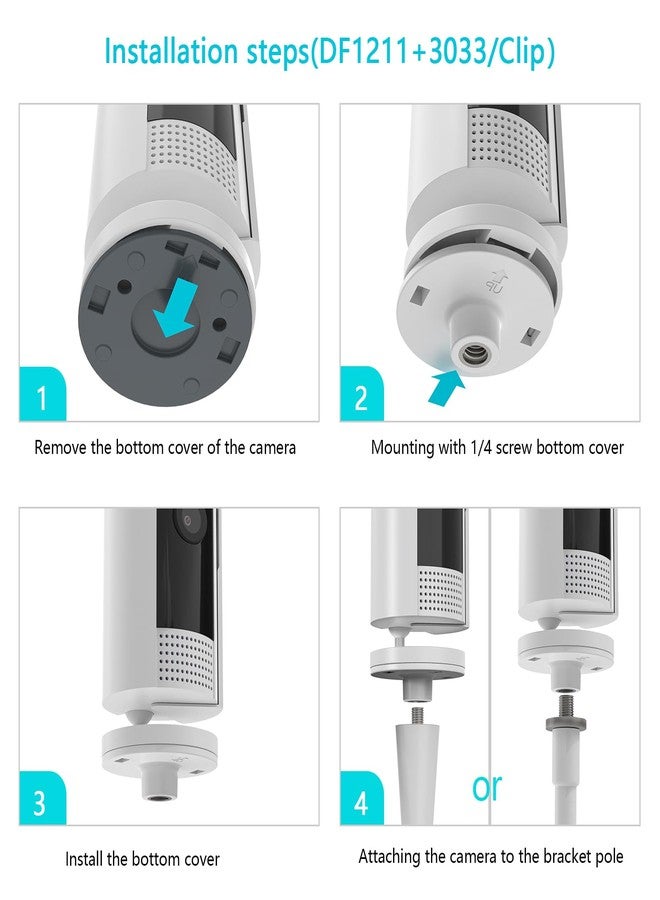 Installation steps(DF1211+3033/Clip)

1

Remove the bottom cover of the camera

2

Mounting with 1/4 screw bottom cover

3

Install the bottom cover

4

or

Attaching the camera to the bracket pole